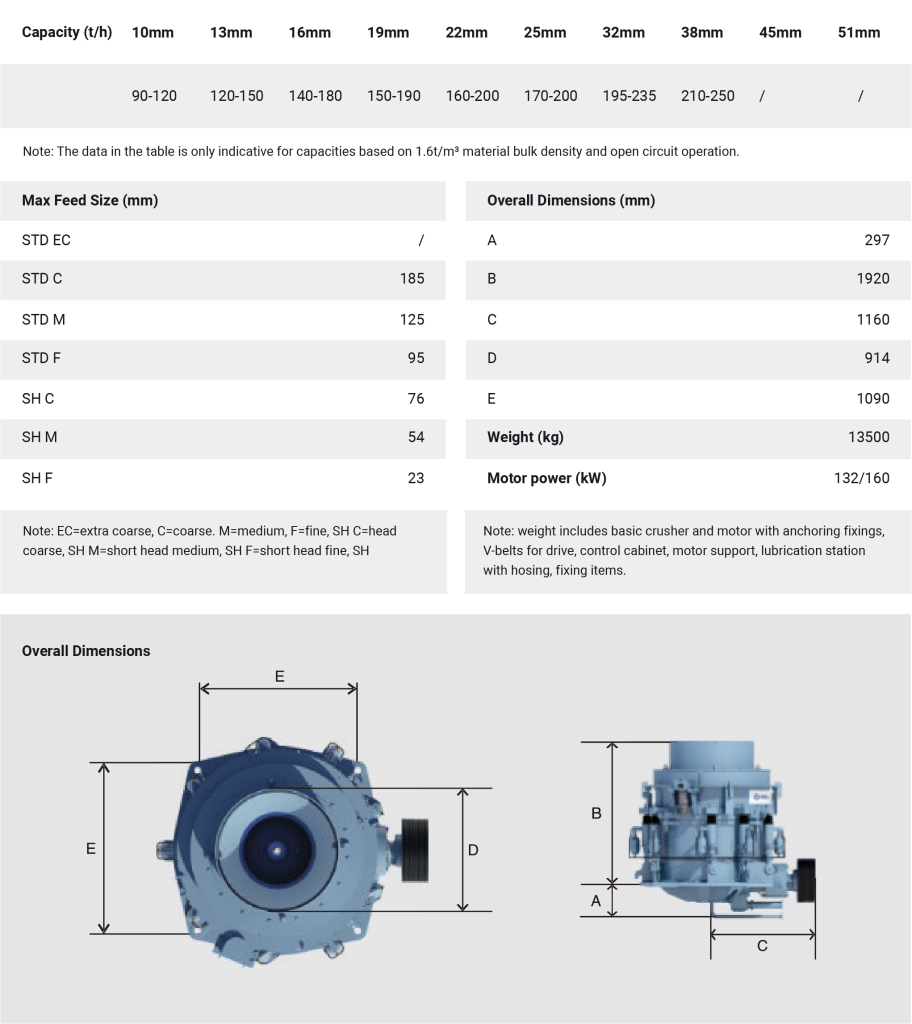 | Capacity (t/h) | 10mm | 13mm | 16mm | 19mm | 22mm | 25mm | 32mm | 38mm | 45mm | 51mm |
|---|---|---|---|---|---|---|---|---|---|---|
| | 90-120 | 120-150 | 140-180 | 150-190 | 160-200 | 170-200 | 195-235 | 210-250 | / | / |

Note: The data in the table is only indicative for capacities based on 1.6t/m³ material bulk density and open circuit operation.

| Max Feed Size (mm) | |
|---|---|
| STD EC | / |
| STD C | 185 |
| STD M | 125 |
| STD F | 95 |
| SH C | 76 |
| SH M | 54 |
| SH F | 23 |

Note: EC=extra coarse, C=coarse. M=medium, F=fine, SH C=head coarse, SH M=short head medium, SH F=short head fine, SH

| Overall Dimensions (mm) | |
|---|---|
| A | 297 |
| B | 1920 |
| C | 1160 |
| D | 914 |
| E | 1090 |
| Weight (kg) | 13500 |
| Motor power (kW) | 132/160 |

Note: weight includes basic crusher and motor with anchoring fixings, V-belts for drive, control cabinet, motor support, lubrication station with hosing, fixing items.

Overall Dimensions

E

E

D

B

A

C